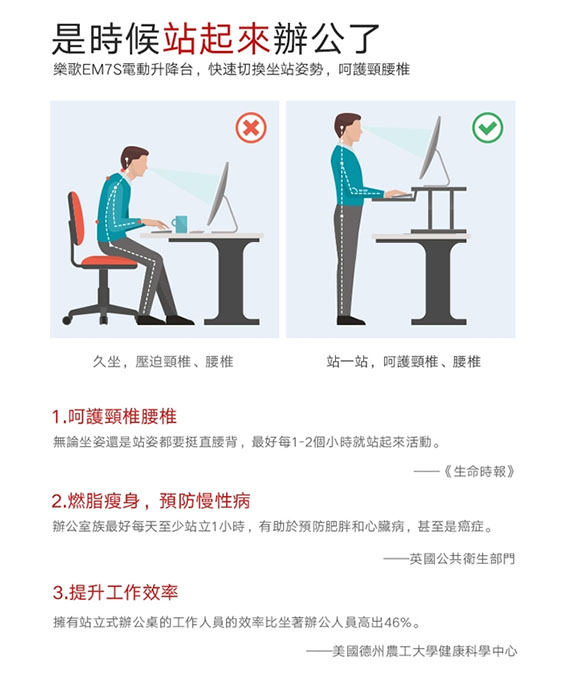 是時候站起來辦公了
樂歌EM7S電動升降台，快速切換坐站姿勢，呵護頸腰椎

久坐，壓迫頸椎、腰椎

站一站，呵護頸椎、腰椎

1.呵護頸椎腰椎
無論坐姿還是站姿都要挺直腰背，最好每1-2個小時就站起來活動。

——《生命時報》

2.燃脂瘦身，預防慢性病
辦公室族最好每天至少站立1小時，有助於預防肥胖和心臟病，甚至是癌症。

——英國公共衛生部門

3.提升工作效率
擁有站立式辦公桌的工作人員的效率比坐著辦公人員高出46%。

——美國德州農工大學健康科學中心