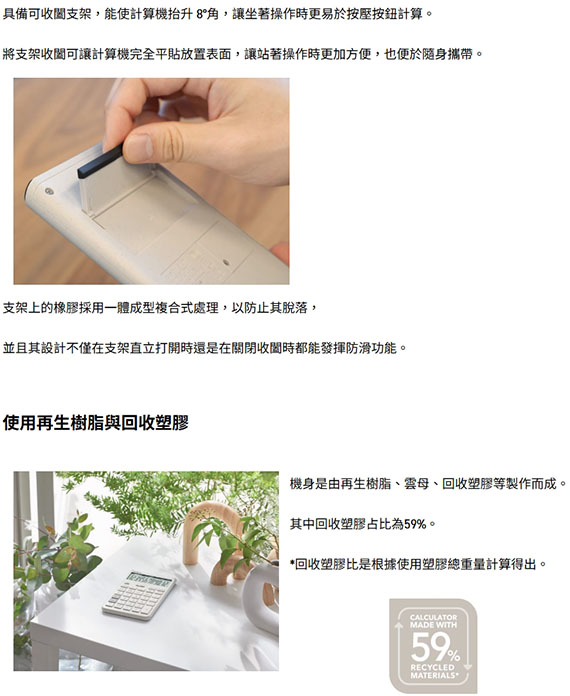 具備可收闔支架，能使計算機抬升 8°角，讓坐著操作時更易於按壓按鈕計算。

將支架收闔可讓計算機完全平貼放置表面，讓站著操作時更加方便，也便於隨身攜帶。

支架上的橡膠採用一體成型複合式處理，以防止其脫落，

並且其設計不僅在支架直立打開時還是在關閉收闔時都能發揮防滑功能。

使用再生樹脂與回收塑膠

機身是由再生樹脂、雲母、回收塑膠等製作而成。

其中回收塑膠占比為59%。

*回收塑膠比是根據使用塑膠總重量計算得出。

CALCULATOR MADE WITH 59% RECYCLED MATERIALS*