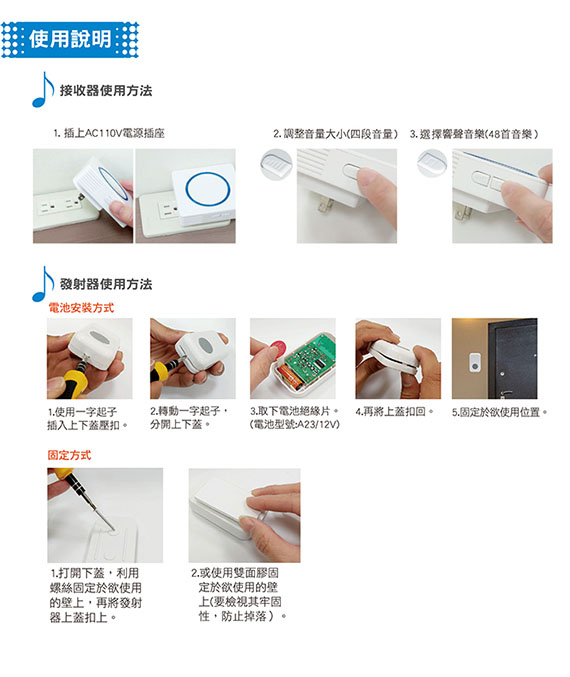 使用說明

接收器使用方法

1. 插上AC110V電源插座

2. 調整音量大小(四段音量)

3. 選擇響聲音樂(48首音樂)

發射器使用方法

電池安裝方式

1.使用一字起子插入上下蓋壓扣。

2.轉動一字起子，分開上下蓋。

3.取下電池絕緣片。(電池型號:A23/12V)

4.再將上蓋扣回。

5.固定於欲使用位置。

固定方式

1.打開下蓋，利用螺絲固定於欲使用的壁上，再將發射器上蓋扣上。

2.或使用雙面膠固定於欲使用的壁上(要檢視其牢固性，防止掉落)。