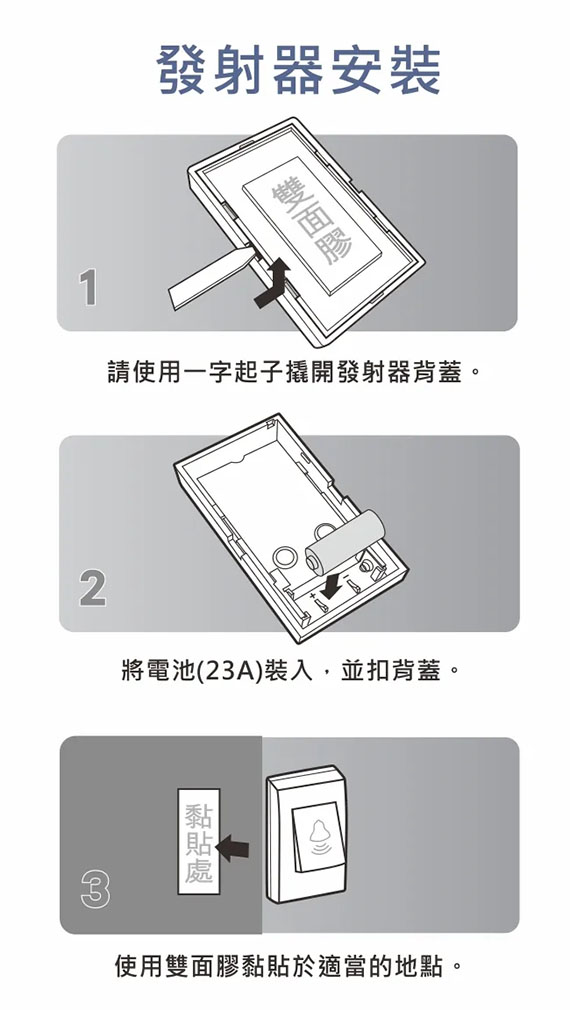 發射器安裝

雙面膠

1

請使用一字起子撬開發射器背蓋。

2

將電池(23A)裝入，並扣背蓋。

黏貼處

3

使用雙面膠黏貼於適當的地點。