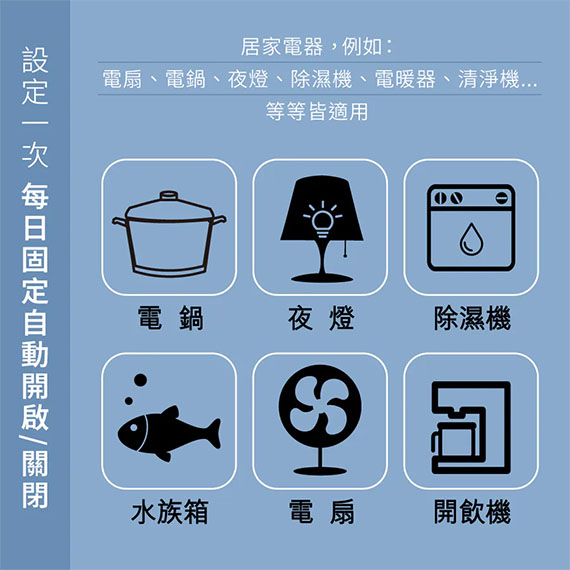 設定一次 每日固定自動開啟/關閉

居家電器，例如：

電扇、電鍋、夜燈、除濕機、電暖器、清淨機...

等等皆適用

電 鍋

夜 燈

除濕機

水族箱

電 扇

開飲機