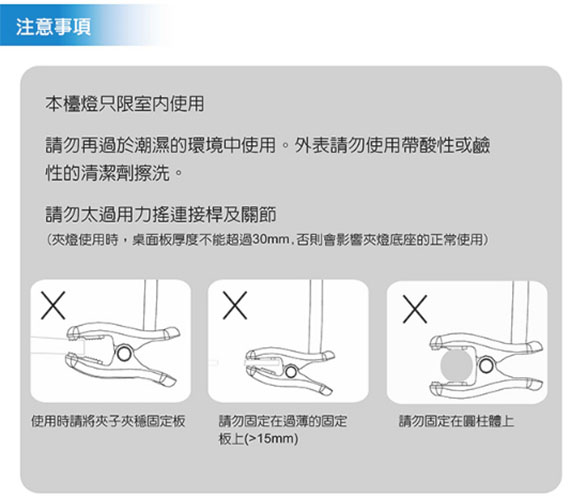 注意事項

本檯燈只限室內使用

請勿再過於潮濕的環境中使用。外表請勿使用帶酸性或鹼性的清潔劑擦洗。

請勿太過用力搖連接桿及關節
(夾燈使用時，桌面板厚度不能超過30mm，否則會影響夾燈底座的正常使用)

X

X

X

使用時請將夾子夾穩固定板

請勿固定在過薄的固定板上(>15mm)

請勿固定在圓柱體上