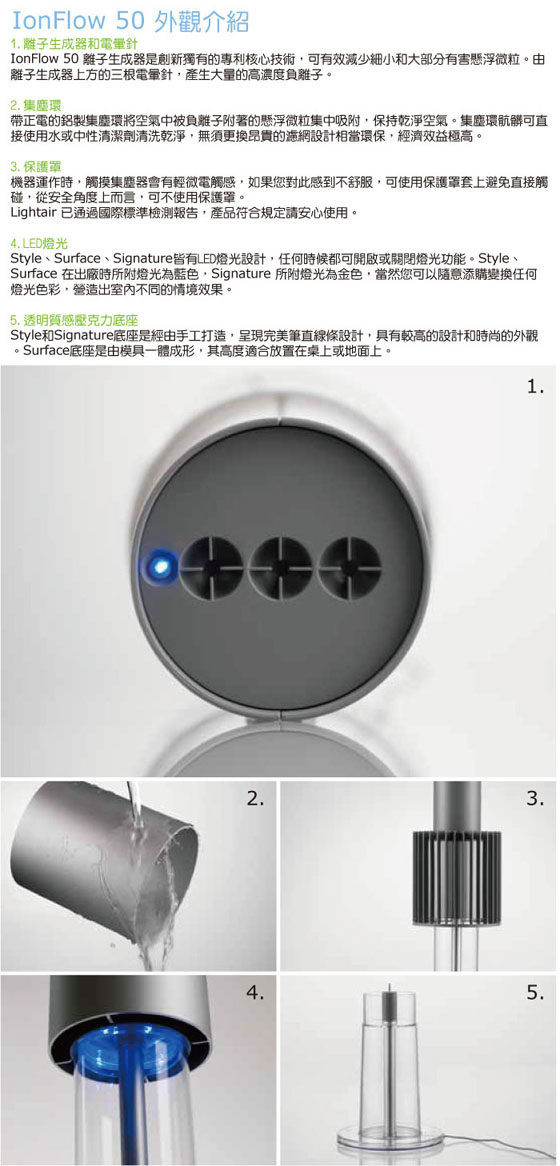 IonFlow 50 外觀介紹

1. 離子生成器和電暈針
IonFlow 50 離子生成器是創新獨有的專利核心技術，可有效減少細小和大部分有害懸浮微粒。由離子生成器上方的三根電暈針，產生大量的高濃度負離子。

2. 集塵環
帶正電的鋁製集塵環將空氣中被負離子附著的懸浮微粒集中吸附，保持乾淨空氣。集塵環骯髒可直接使用水或中性清潔劑清洗乾淨，無須更換昂貴的濾網設計相當環保，經濟效益極高。

3. 保護罩
機器運作時，觸摸集塵器會有輕微電觸感，如果您對此感到不舒服，可使用保護罩套上避免直接觸碰，從安全角度上而言，可不使用保護罩。
Lightair 已通過國際標準檢測報告，產品符合規定請安心使用。

4. LED燈光
Style、Surface、Signature皆有LED燈光設計，任何時候都可開啟或關閉燈光功能。Style、Surface 在出廠時所附燈光為藍色，Signature 所附燈光為金色，當然您可以隨意添購變換任何燈光色彩，營造出室內不同的情境效果。

5. 透明質感壓克力底座
Style和Signature底座是經由手工打造，呈現完美筆直線條設計，具有較高的設計和時尚的外觀。Surface底座是由模具一體成形，其高度適合放置在桌上或地面上。

1.

2.

3.

4.

5.