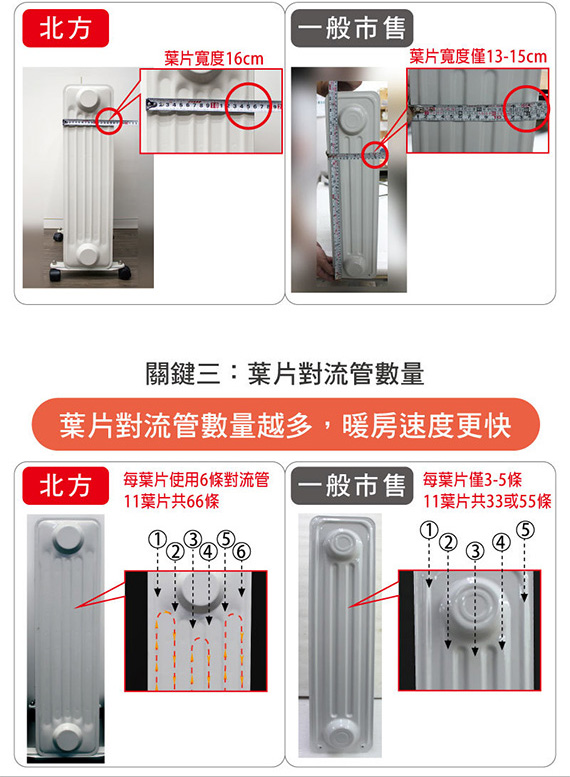 北方

葉片寬度16cm

一般市售

葉片寬度僅13-15cm

關鍵三：葉片對流管數量

葉片對流管數量越多，暖房速度更快

北方

每葉片使用6條對流管
11葉片共66條

①②③④⑤⑥

一般市售

每葉片僅3-5條
11葉片共33或55條

①②③④⑤