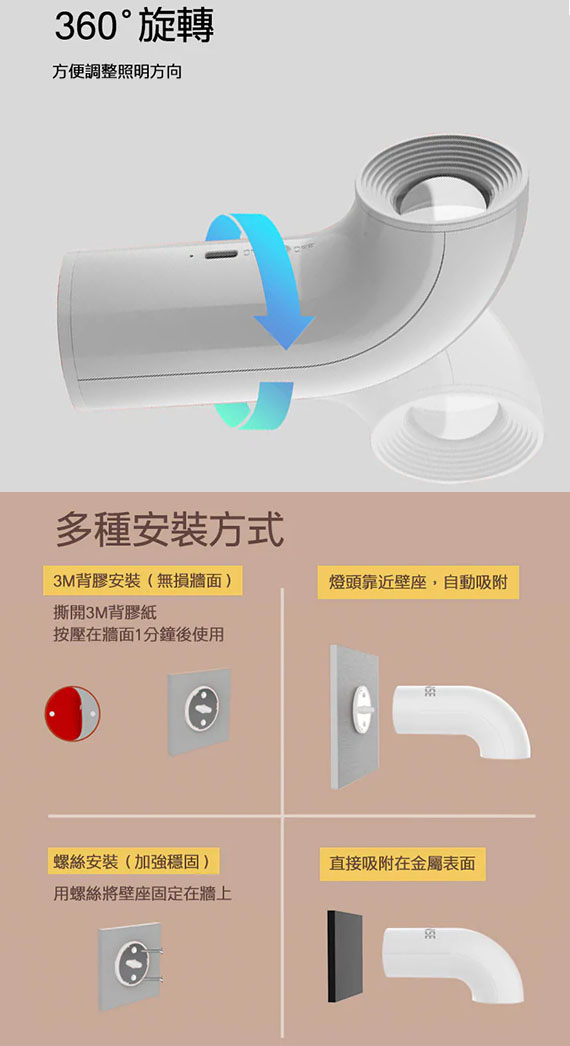 360° 旋轉

方便調整照明方向

多種安裝方式

3M背膠安裝（無損牆面）

撕開3M背膠紙
按壓在牆面1分鐘後使用

燈頭靠近壁座，自動吸附

螺絲安裝（加強穩固）

用螺絲將壁座固定在牆上

直接吸附在金屬表面