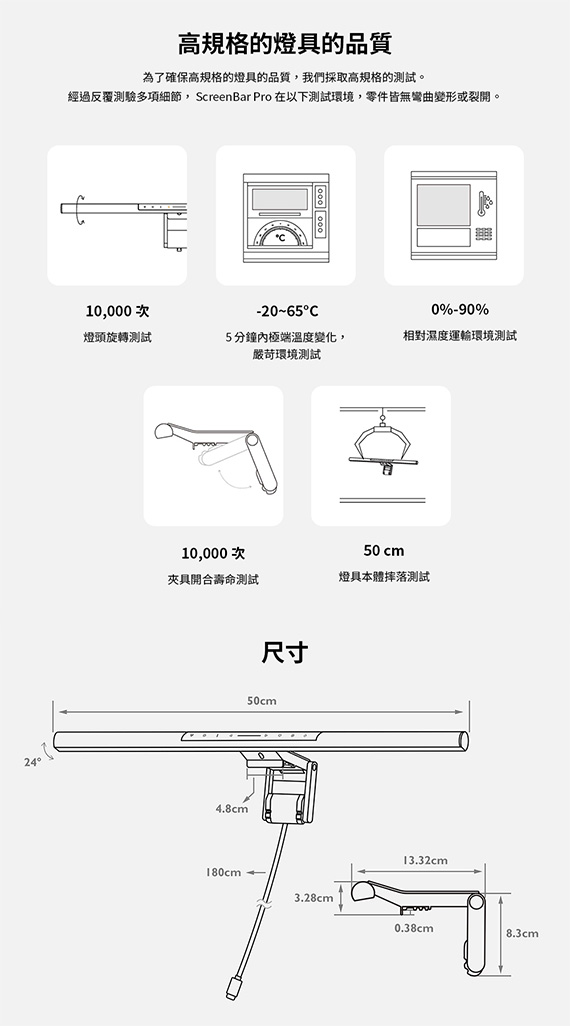 高規格的燈具的品質

為了確保高規格的燈具的品質，我們採取高規格的測試。
經過反覆測驗多項細節， ScreenBar Pro 在以下測試環境，零件皆無彎曲變形或裂開。

°C

10,000 次
燈頭旋轉測試

-20~65°C
5 分鐘內極端溫度變化，嚴苛環境測試

0%-90%
相對濕度運輸環境測試

10,000 次
夾具開合壽命測試

50 cm
燈具本體摔落測試

尺寸

50cm
24°
4.8cm
180cm
13.32cm
3.28cm
0.38cm
8.3cm