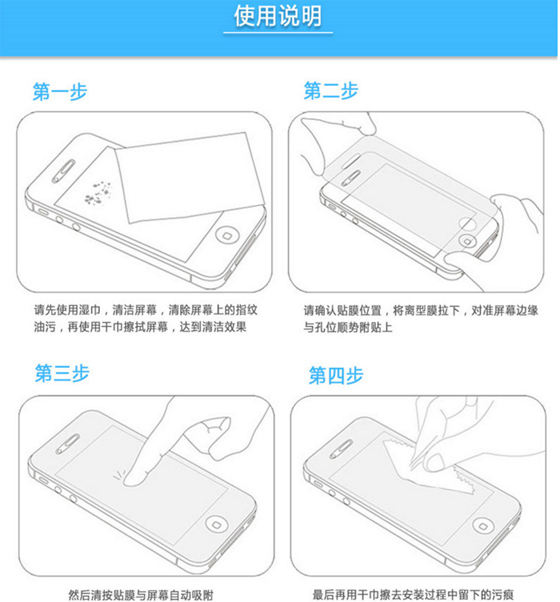 使用说明

第一步

请先使用湿巾，清洁屏幕，清除屏幕上的指纹油污，再使用干巾擦拭屏幕，达到清洁效果

第二步

请确认贴膜位置，将离型膜拉下，对准屏幕边缘与孔位顺势附贴上

第三步

然后清按贴膜与屏幕自动吸附

第四步

最后再用干巾擦去安装过程中留下的污痕