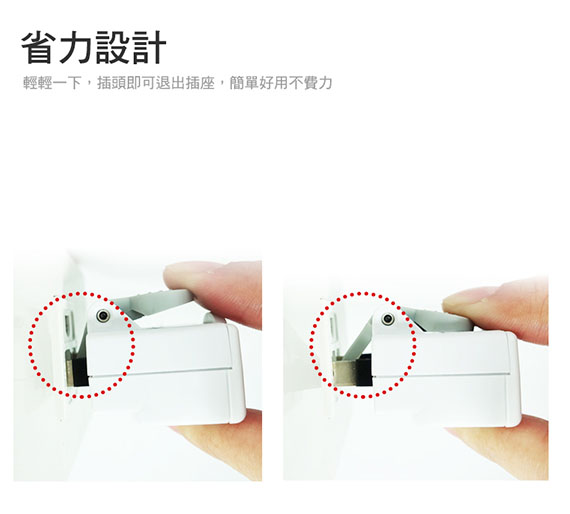 省力設計

輕輕一下，插頭即可退出插座，簡單好用不費力