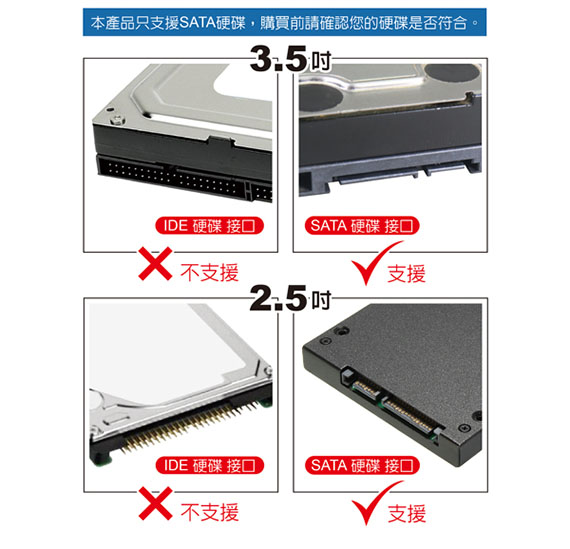 本產品只支援SATA硬碟，購買前請確認您的硬碟是否符合。

3.5吋

IDE 硬碟 接口

SATA 硬碟 接口

不支援

支援

2.5吋

IDE 硬碟 接口

SATA 硬碟 接口

不支援

支援