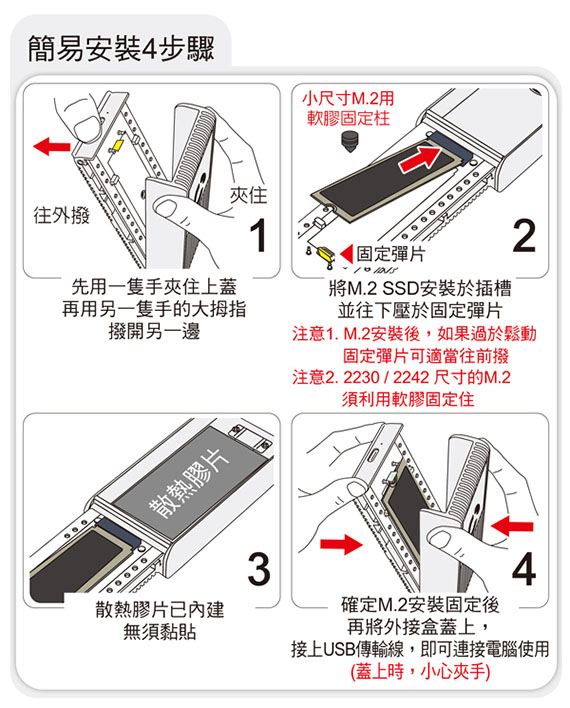 簡易安裝4步驟

往外撥

夾住

1

先用一隻手夾住上蓋
再用另一隻手的大拇指
撥開另一邊

小尺寸M.2用
軟膠固定柱

固定彈片

2

將M.2 SSD安裝於插槽
並往下壓於固定彈片
注意1. M.2安裝後，如果過於鬆動
固定彈片可適當往前撥
注意2. 2230 / 2242 尺寸的M.2
須利用軟膠固定住

散熱膠片

3

散熱膠片已內建
無須黏貼

4

確定M.2安裝固定後
再將外接盒蓋上，
接上USB傳輸線，即可連接電腦使用
(蓋上時，小心夾手)