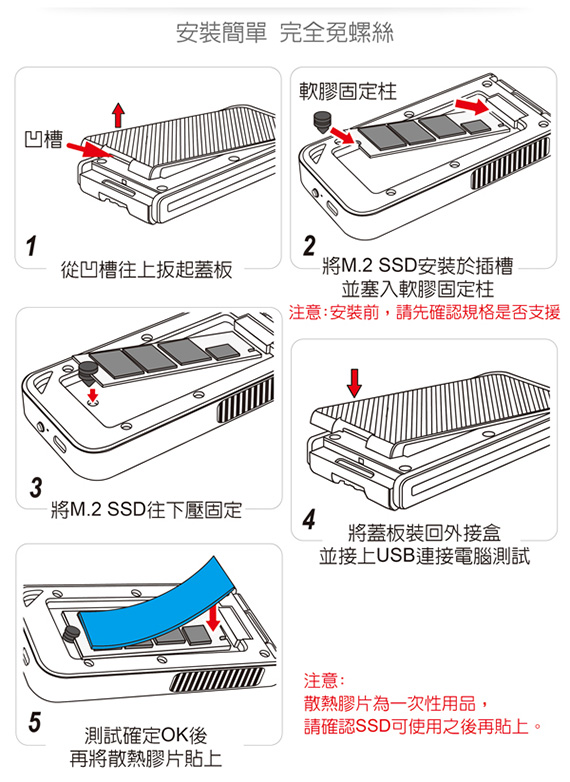 安裝簡單 完全免螺絲

凹槽

1
從凹槽往上扳起蓋板

軟膠固定柱

2
將M.2 SSD安裝於插槽
並塞入軟膠固定柱
注意:安裝前，請先確認規格是否支援

3
將M.2 SSD往下壓固定

4
將蓋板裝回外接盒
並接上USB連接電腦測試

5
測試確定OK後
再將散熱膠片貼上

注意:
散熱膠片為一次性用品，
請確認SSD可使用之後再貼上。