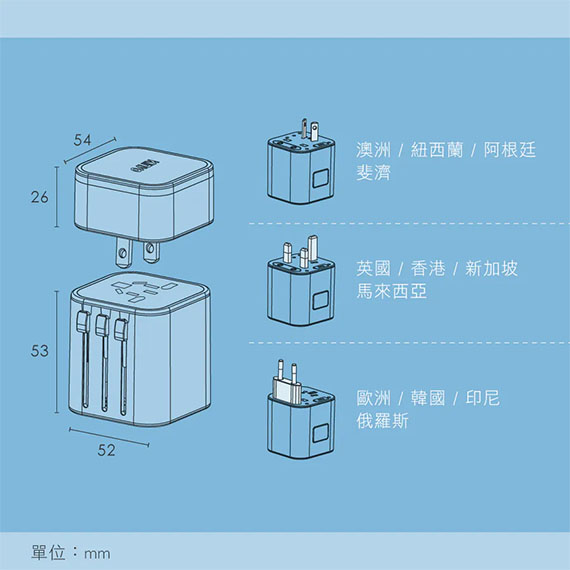 54

26

53

52

澳洲 / 紐西蘭 / 阿根廷
斐濟

英國 / 香港 / 新加坡
馬來西亞

歐洲 / 韓國 / 印尼
俄羅斯

單位：mm