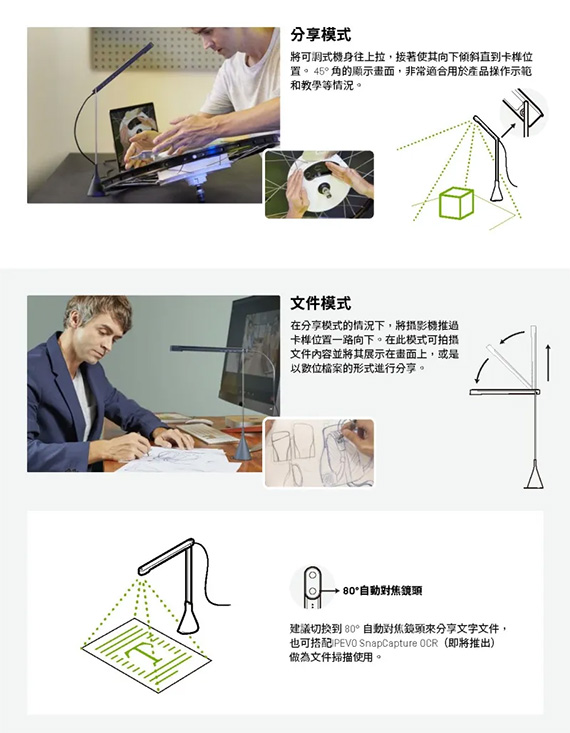 分享模式

將可調式機身往上拉，接著使其向下傾斜直到卡榫位置。45° 角的顯示畫面，非常適合用於產品操作示範和教學等情況。

文件模式

在分享模式的情況下，將攝影機推過卡榫位置一路向下。在此模式可拍攝文件內容並將其展示在畫面上，或是以數位檔案的形式進行分享。

80°自動對焦鏡頭

建議切換到 80° 自動對焦鏡頭來分享文字文件，也可搭配IPEVO SnapCapture OCR（即將推出）做為文件掃描使用。