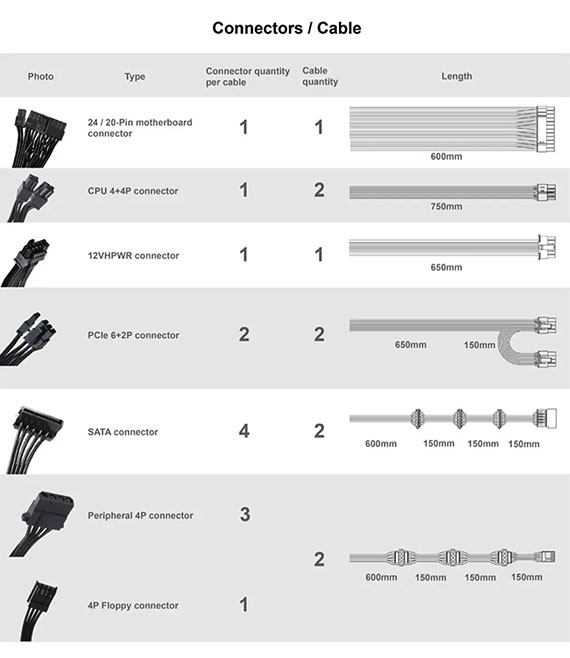 Connectors / Cable

| Photo | Type | Connector quantity per cable | Cable quantity | Length |
|---|---|---|---|---|
| | 24 / 20-Pin motherboard connector | 1 | 1 | 600mm |
| | CPU 4+4P connector | 1 | 2 | 750mm |
| | 12VHPWR connector | 1 | 1 | 650mm |
| | PCIe 6+2P connector | 2 | 2 | 650mm 150mm |
| | SATA connector | 4 | 2 | 600mm 150mm 150mm 150mm |
| | Peripheral 4P connector | 3 | 2 | 600mm 150mm 150mm 150mm |
| | 4P Floppy connector | 1 | | |