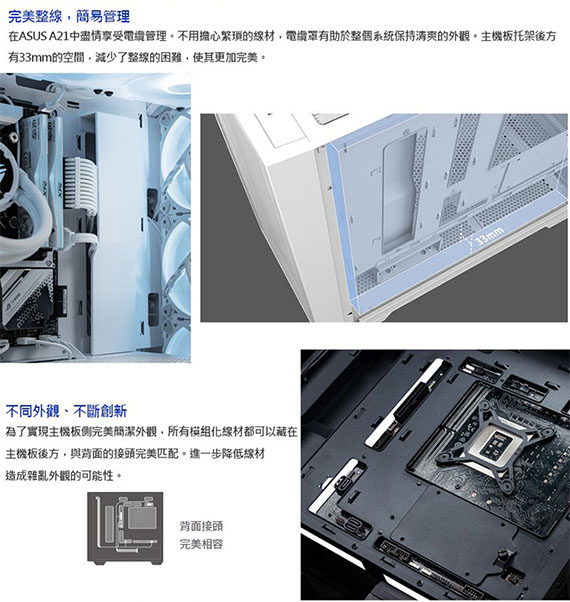 完美整線，簡易管理

在ASUS A21中盡情享受電纜管理。不用擔心繁瑣的線材，電纜罩有助於整個系統保持清爽的外觀。主機板托架後方有33mm的空間，減少了整線的困難，使其更加完美。

33mm

不同外觀、不斷創新

為了實現主機板側完美簡潔外觀，所有模組化線材都可以藏在主機板後方，與背面的接頭完美匹配。進一步降低線材造成雜亂外觀的可能性。

背面接頭
完美相容