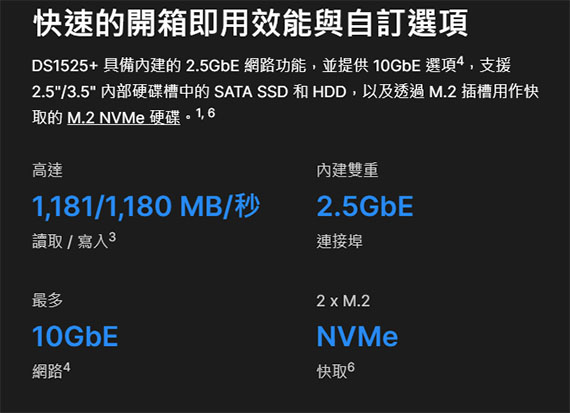 快速的開箱即用效能與自訂選項

DS1525+ 具備內建的 2.5GbE 網路功能，並提供 10GbE 選項$^4$，支援 2.5"/3.5" 內部硬碟槽中的 SATA SSD 和 HDD，以及透過 M.2 插槽用作快取的 M.2 NVMe 硬碟。$^{1, 6}$

高達

1,181/1,180 MB/秒

讀取 / 寫入$^3$

內建雙重

2.5GbE

連接埠

最多

10GbE

網路$^4$

2 x M.2

NVMe

快取$^6$