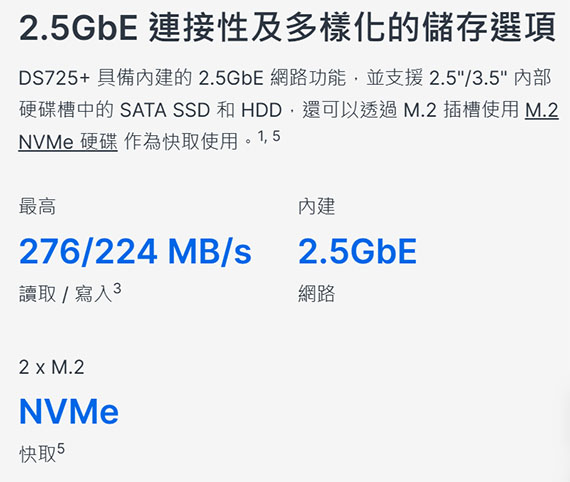 2.5GbE 連接性及多樣化的儲存選項

DS725+ 具備內建的 2.5GbE 網路功能，並支援 2.5"/3.5" 內部硬碟槽中的 SATA SSD 和 HDD，還可以透過 M.2 插槽使用 M.2 NVMe 硬碟 作為快取使用。$^{1, 5}$

最高

276/224 MB/s

讀取 / 寫入$^{3}$

內建

2.5GbE

網路

2 x M.2

NVMe

快取$^{5}$