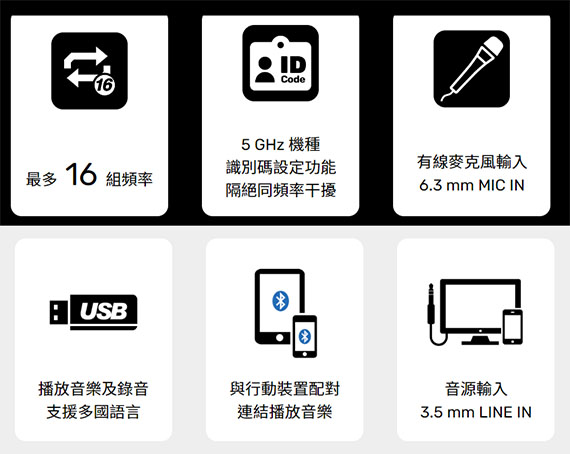 16

最多 16 組頻率

ID
Code

5 GHz 機種
識別碼設定功能
隔絕同頻率干擾

有線麥克風輸入
6.3 mm MIC IN

USB

播放音樂及錄音
支援多國語言

與行動裝置配對
連結播放音樂

音源輸入
3.5 mm LINE IN